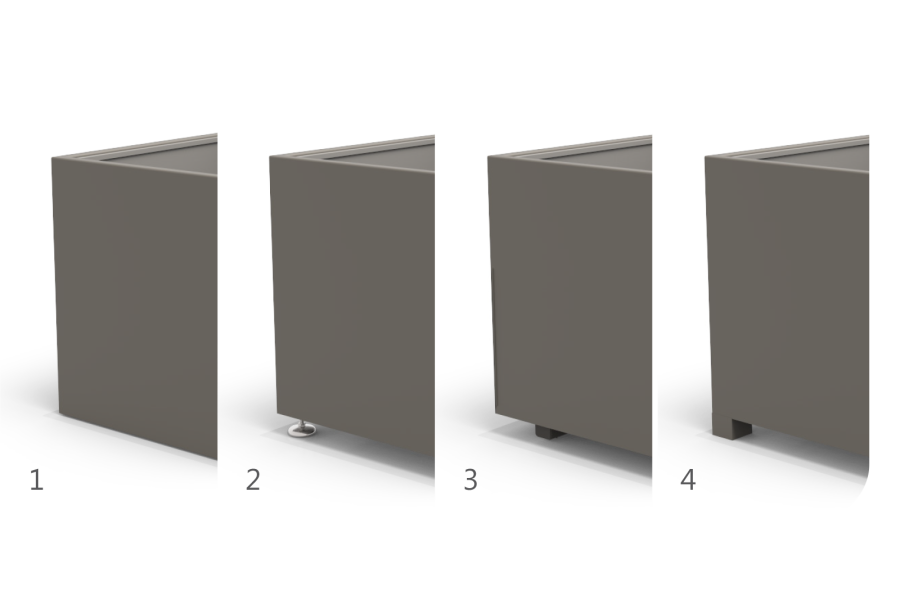 1

2

3

4